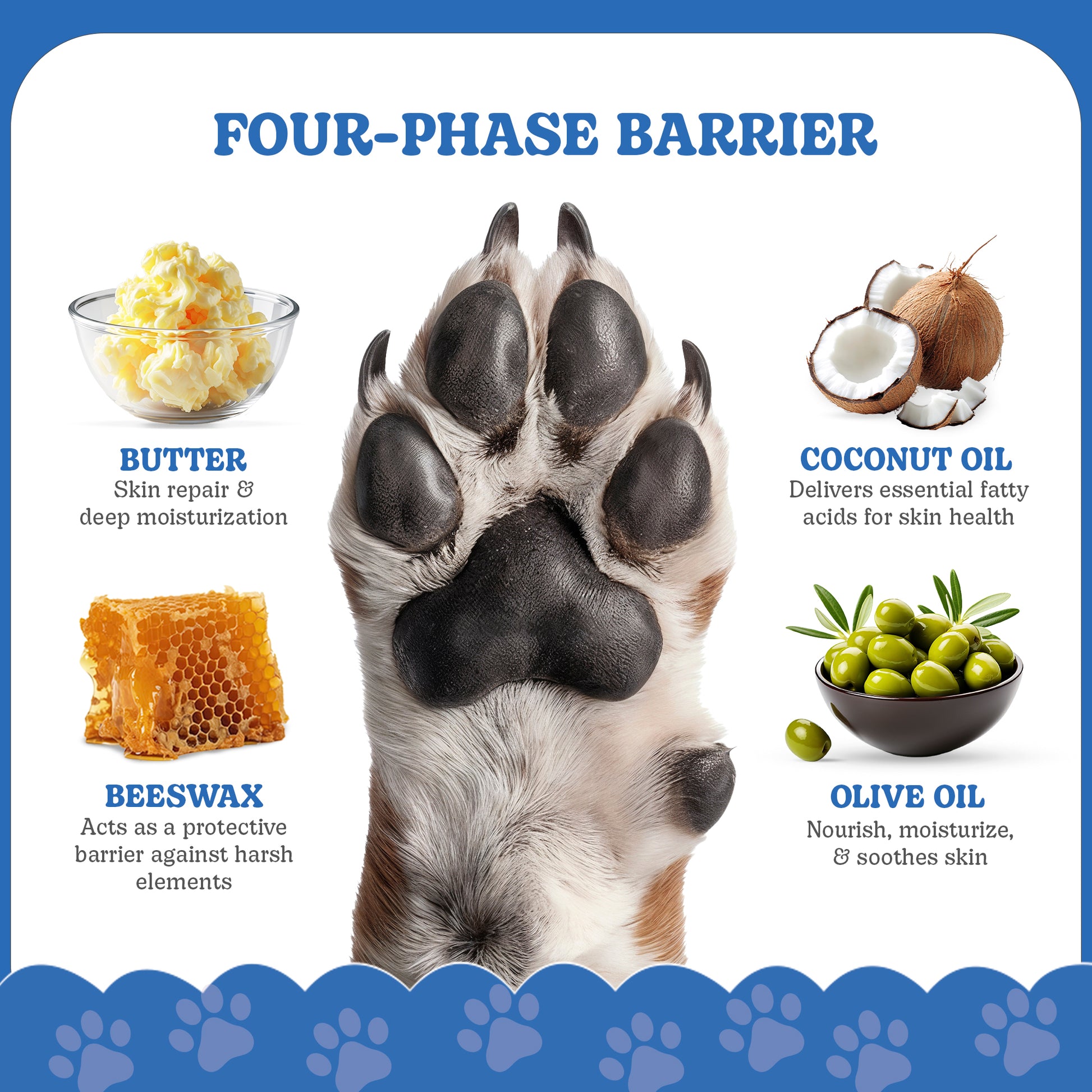 FOUR-PHASE BARRIER

BUTTER
Skin repair & deep moisturization

BEESWAX
Acts as a protective barrier against harsh elements

COCONUT OIL
Delivers essential fatty acids for skin health

OLIVE OIL
Nourish, moisturize, & soothes skin