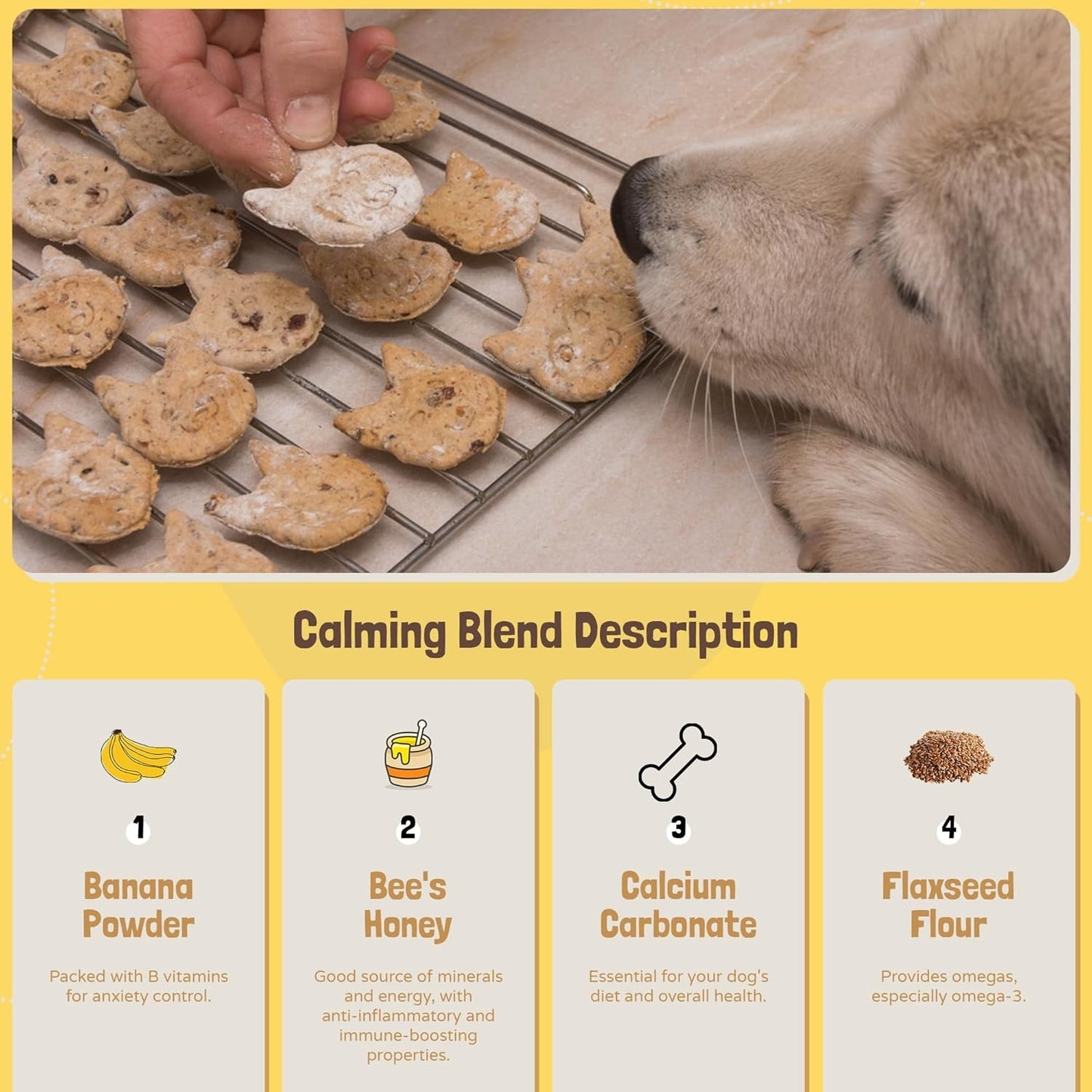 Calming Blend Description

1

Banana Powder

Packed with B vitamins for anxiety control.

2

Bee's Honey

Good source of minerals and energy, with anti-inflammatory and immune-boosting properties.

3

Calcium Carbonate

Essential for your dog's diet and overall health.

4

Flaxseed Flour

Provides omegas, especially omega-3.