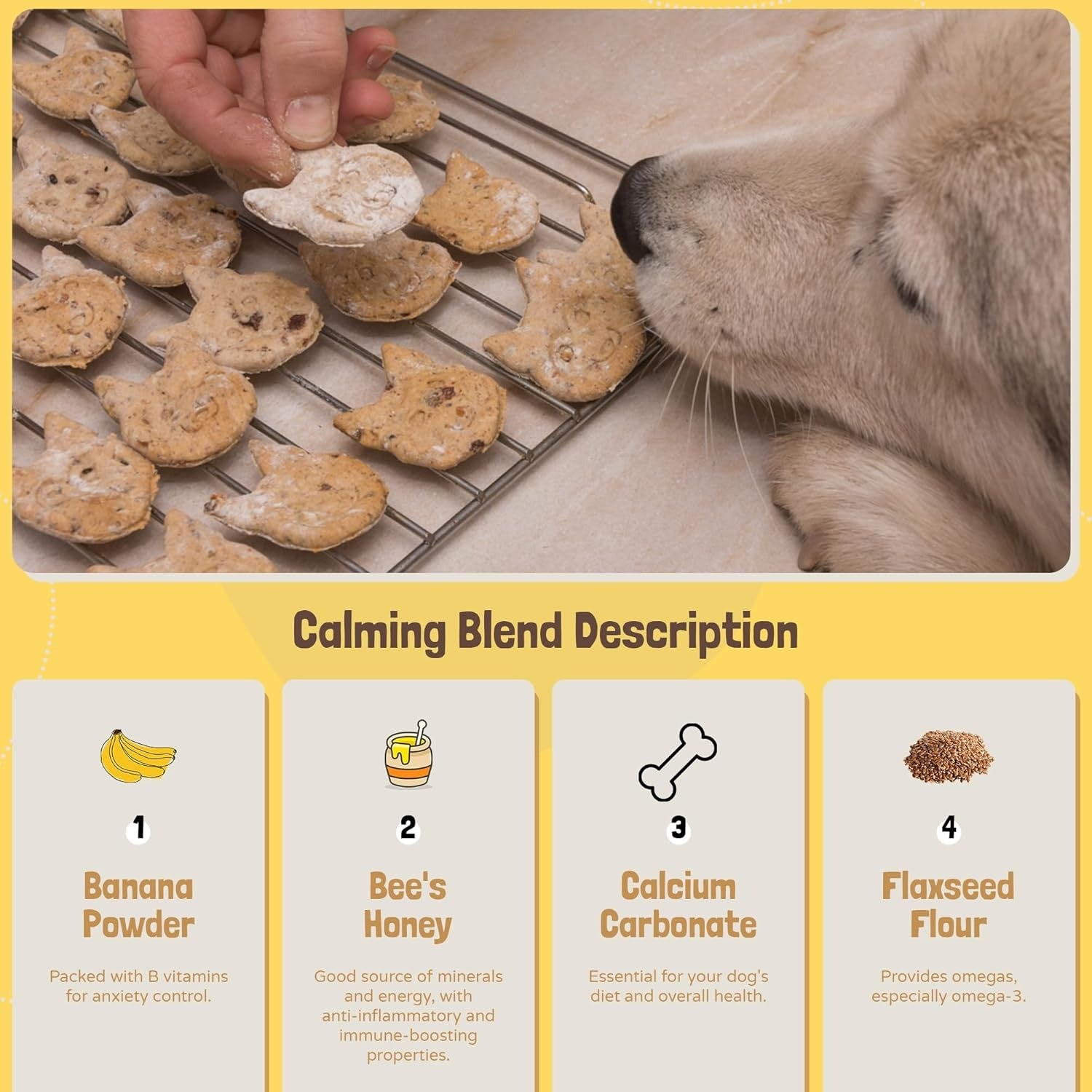 Calming Blend Description

1
Banana Powder
Packed with B vitamins for anxiety control.

2
Bee's Honey
Good source of minerals and energy, with anti-inflammatory and immune-boosting properties.

3
Calcium Carbonate
Essential for your dog's diet and overall health.

4
Flaxseed Flour
Provides omegas, especially omega-3.